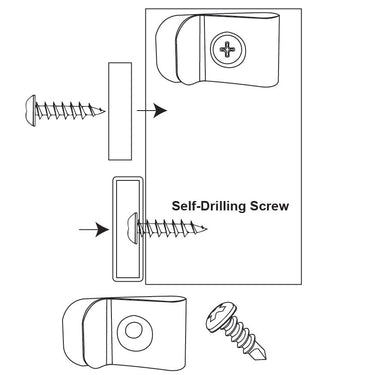 Self-Drilling Screw